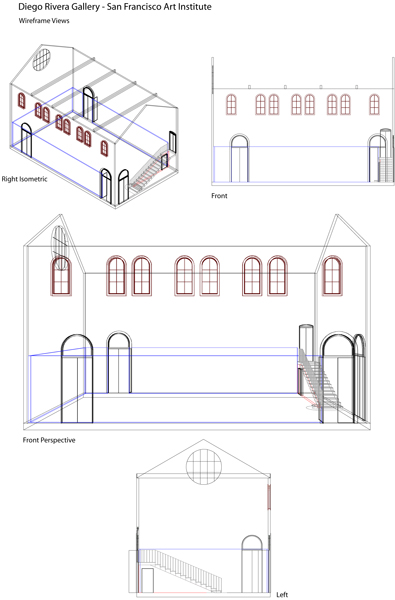 Diego Rivera Gallery - San Francisco Art Institute
Wireframe Views

Right Isometric

Front

Front Perspective

Left